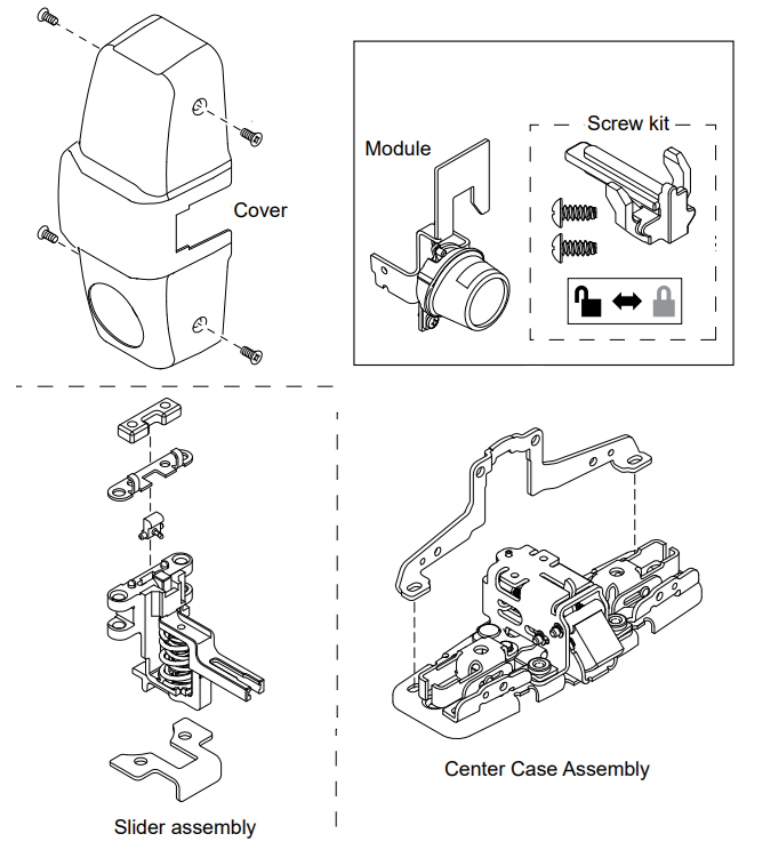 Cover

Module

Screw kit

Slider assembly

Center Case Assembly