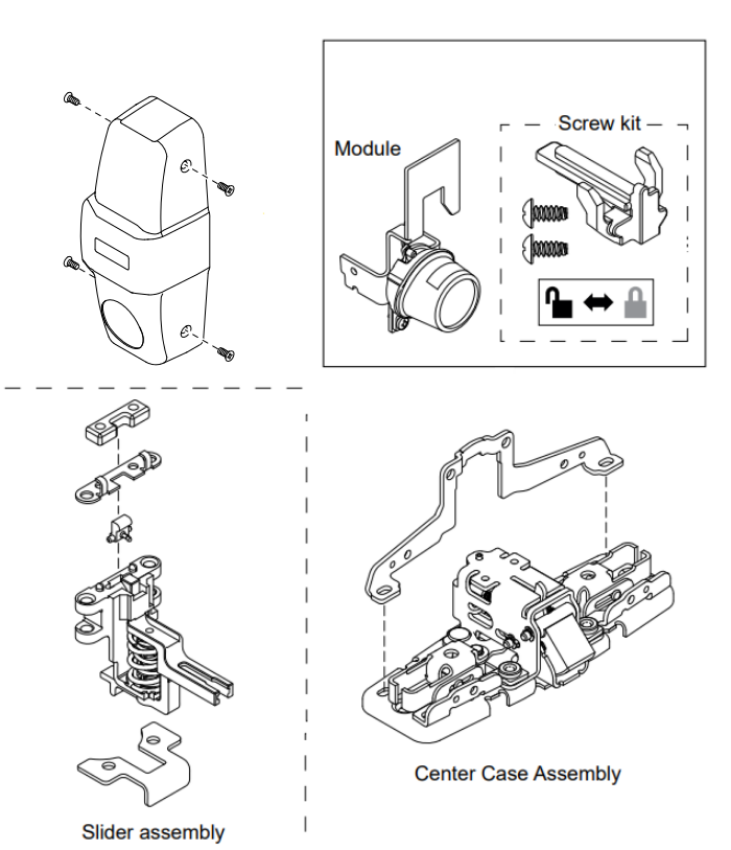 Module

Screw kit

Slider assembly

Center Case Assembly